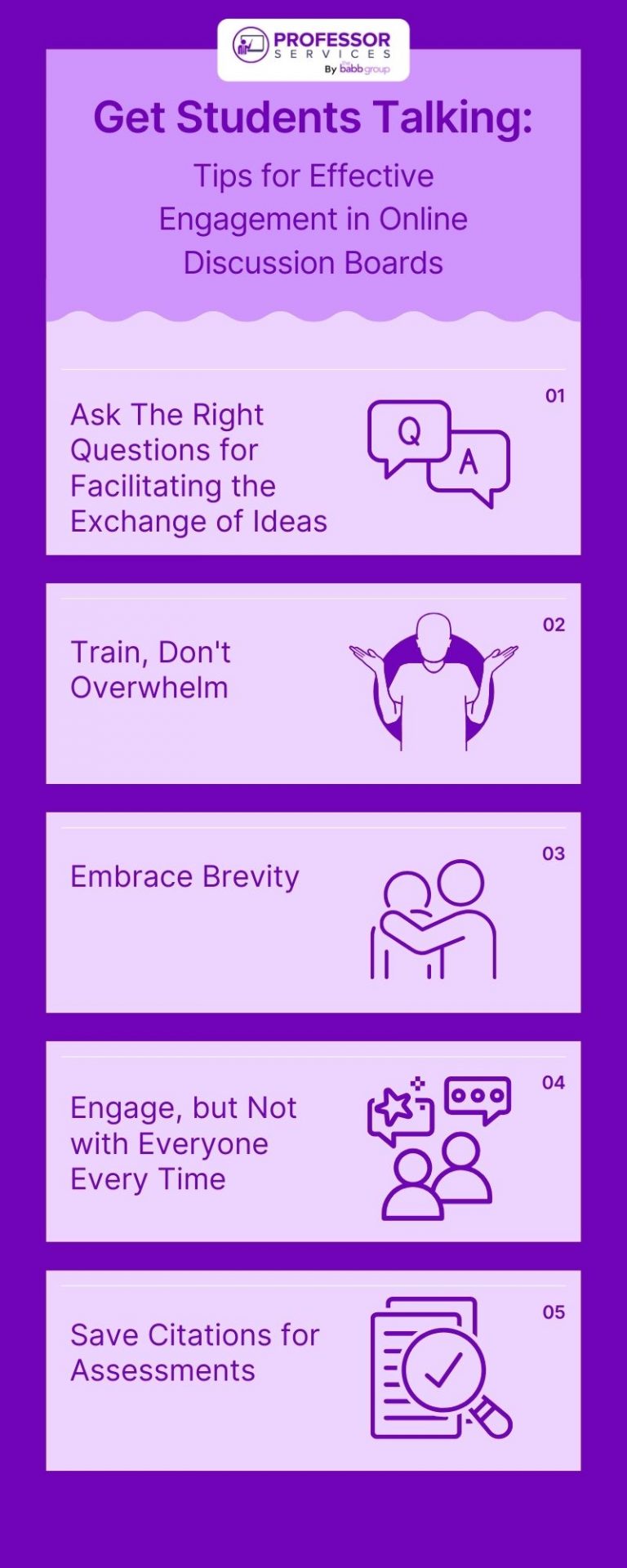 PROFESSOR SERVICES By the babb group

Get Students Talking:

Tips for Effective Engagement in Online Discussion Boards

01

Ask The Right Questions for Facilitating the Exchange of Ideas

Q

A

02

Train, Don't Overwhelm

03

Embrace Brevity

04

Engage, but Not with Everyone Every Time

05

Save Citations for Assessments